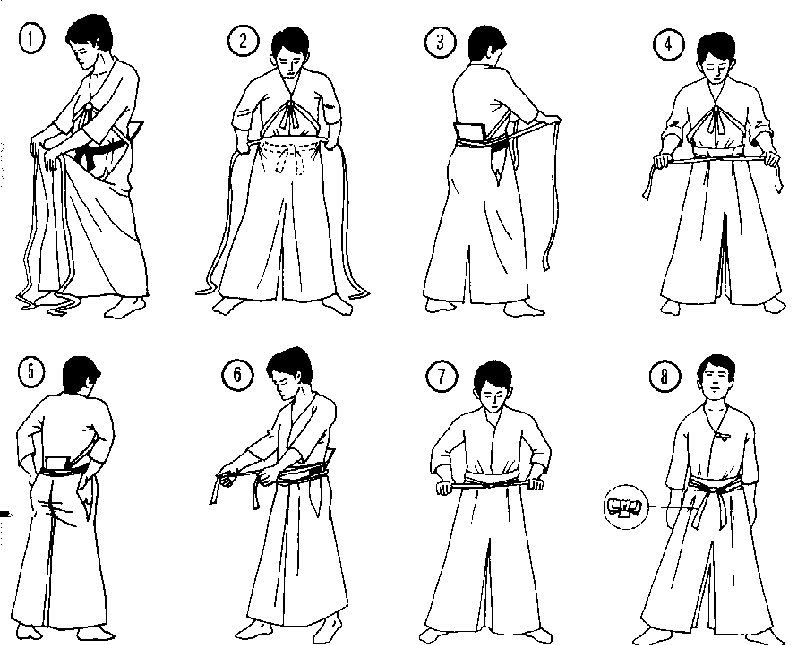 1

2

3

4

5

6

7

8