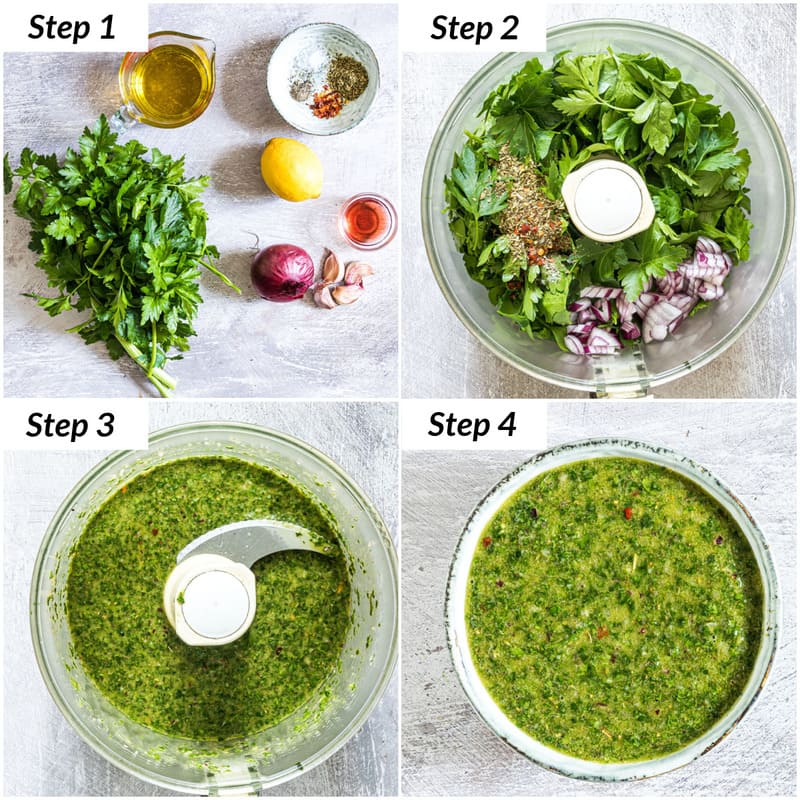 Step 1

Step 2

Step 3

Step 4