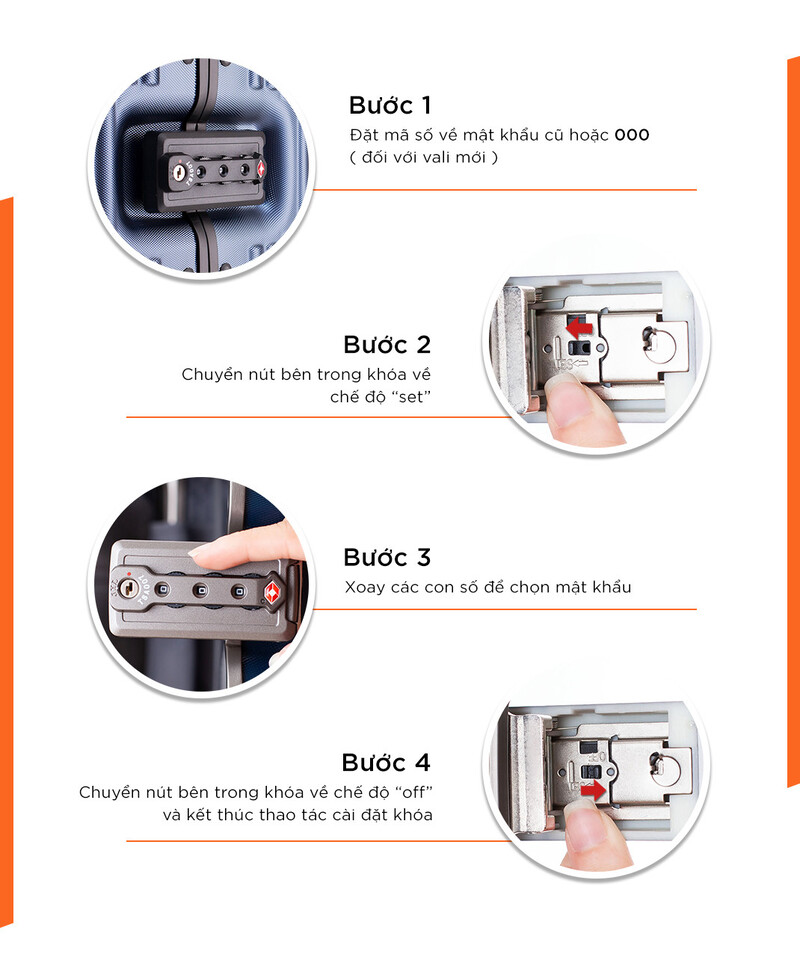 Bước 1
Đặt mã số về mật khẩu cũ hoặc 000
( đối với vali mới )

Bước 2
Chuyển nút bên trong khóa về chế độ "set"

Bước 3
Xoay các con số để chọn mật khẩu

Bước 4
Chuyển nút bên trong khóa về chế độ "off" và kết thúc thao tác cài đặt khóa