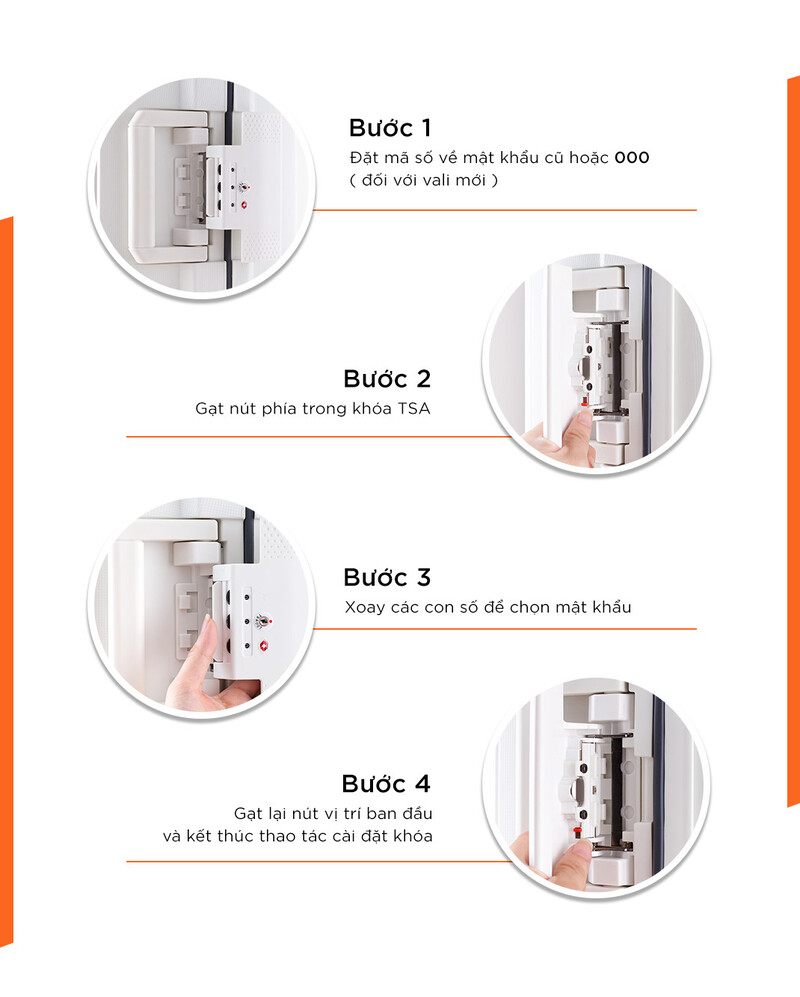 Bước 1
Đặt mã số về mật khẩu cũ hoặc 000
( đối với vali mới )

Bước 2
Gạt nút phía trong khóa TSA

Bước 3
Xoay các con số để chọn mật khẩu

Bước 4
Gạt lại nút vị trí ban đầu
và kết thúc thao tác cài đặt khóa