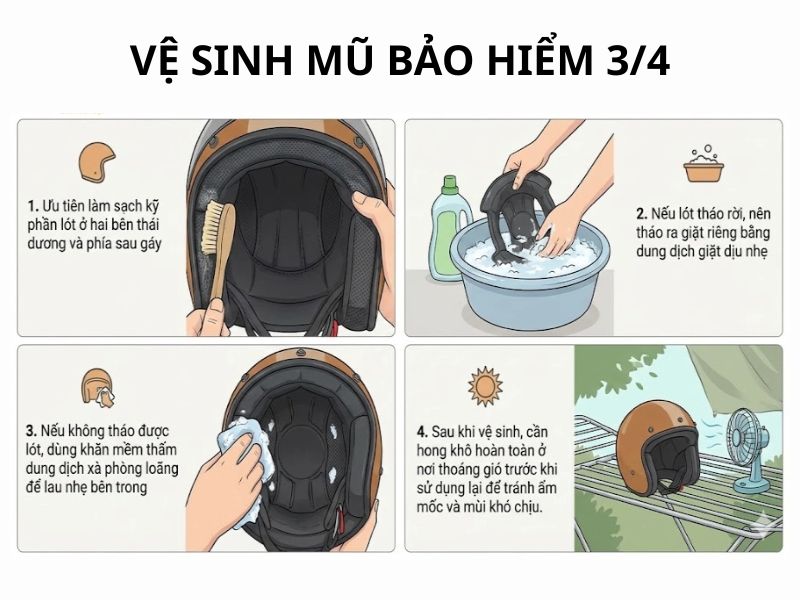 VỆ SINH MŨ BẢO HIỂM 3/4

1. Ưu tiên làm sạch kỹ phần lót ở hai bên thái dương và phía sau gáy

2. Nếu lót tháo rời, nên tháo ra giặt riêng bằng dung dịch giặt dịu nhẹ

3. Nếu không tháo được lót, dùng khăn mềm thấm dung dịch xà phòng loãng để lau nhẹ bên trong

4. Sau khi vệ sinh, cần hong khô hoàn toàn ở nơi thoáng gió trước khi sử dụng lại để tránh ẩm mốc và mùi khó chịu.