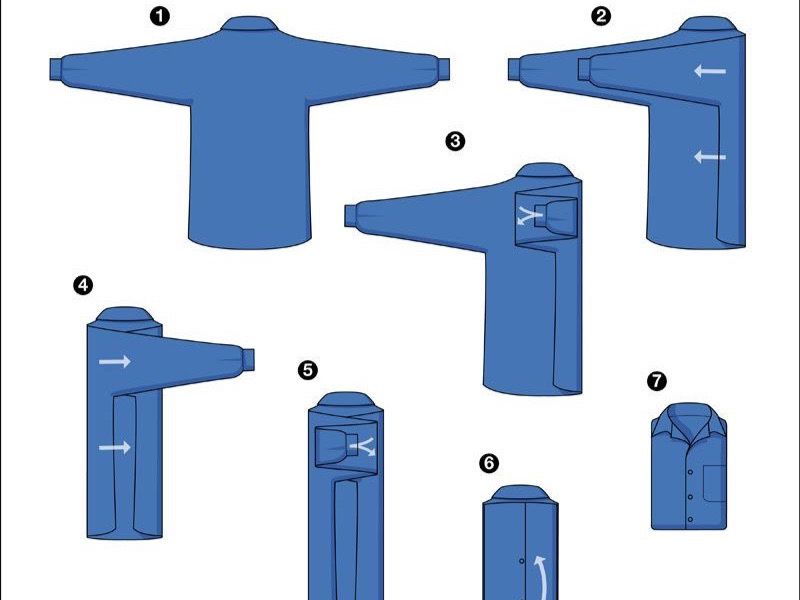 1
2
3
4
5
6
7