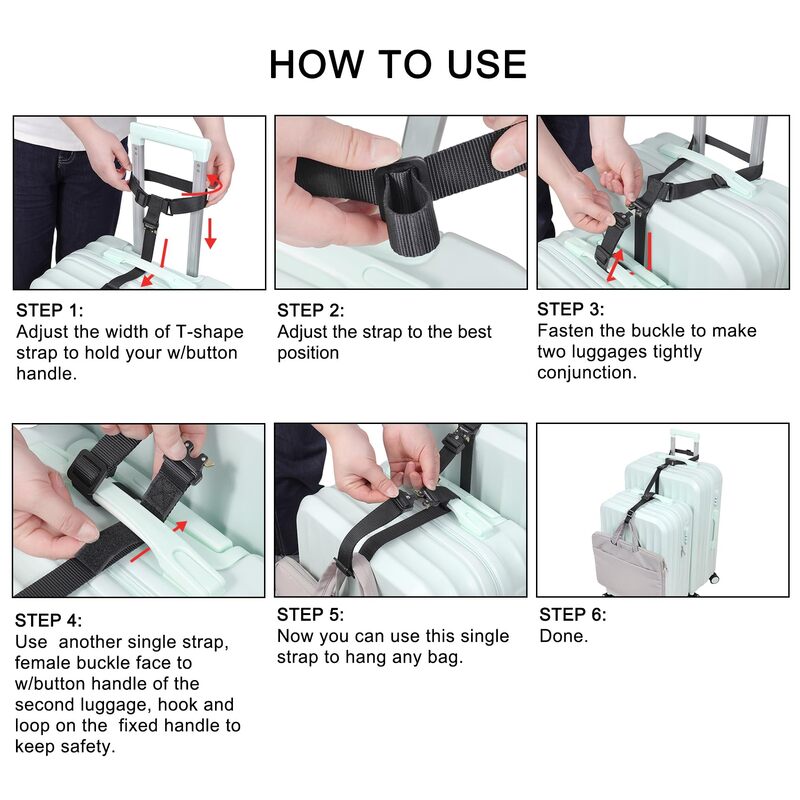 HOW TO USE

STEP 1:
Adjust the width of T-shape strap to hold your w/button handle.

STEP 2:
Adjust the strap to the best position

STEP 3:
Fasten the buckle to make two luggages tightly conjunction.

STEP 4:
Use another single strap, female buckle face to w/button handle of the second luggage, hook and loop on the fixed handle to keep safety.

STEP 5:
Now you can use this single strap to hang any bag.

STEP 6:
Done.